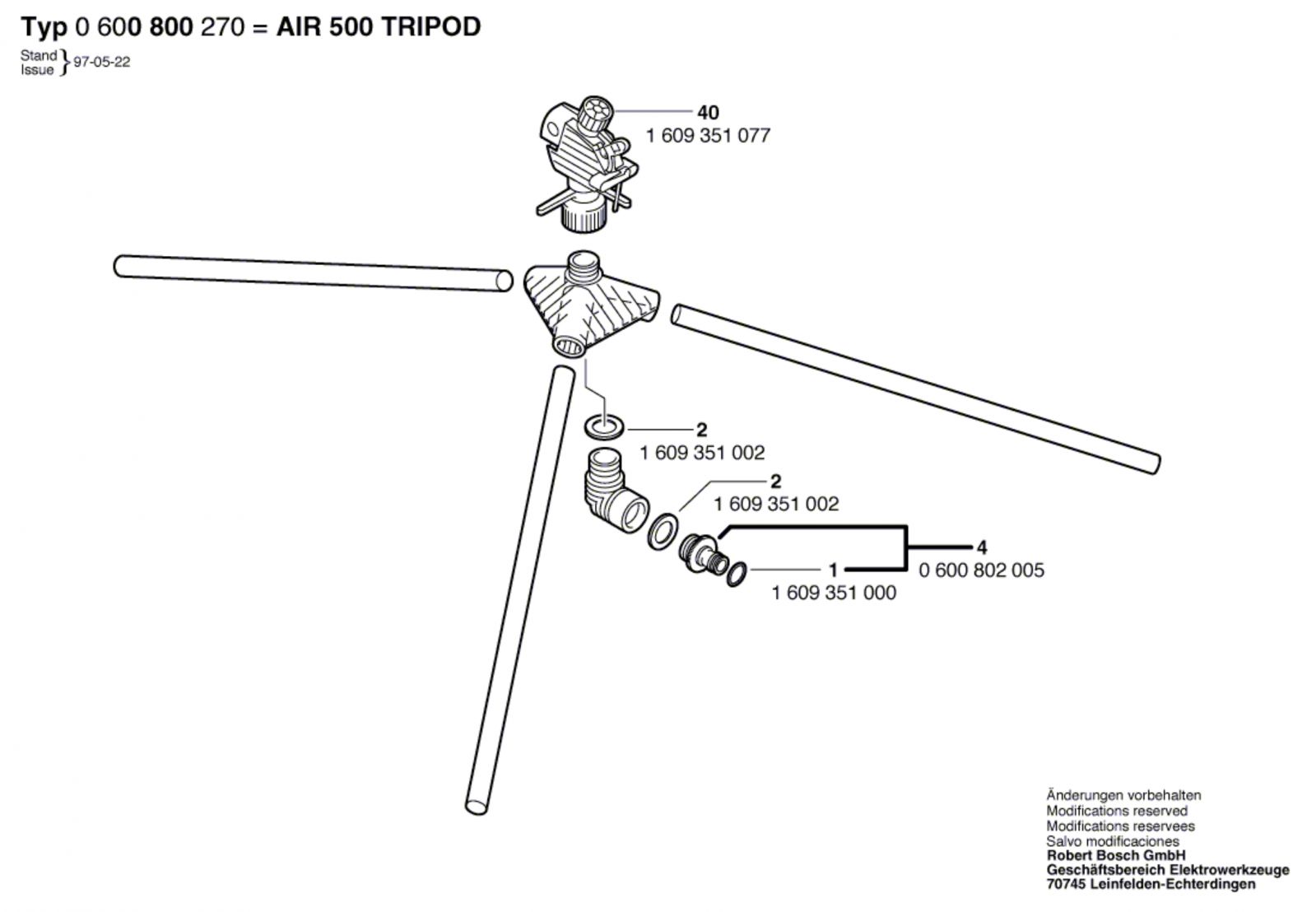 Typ 0 600 800 270 = AIR 500 TRIPOD

Stand
Issue } 97-05-22

40
1 609 351 077

2
1 609 351 002

2
1 609 351 002

4
0 600 802 005

1
1 609 351 000

Änderungen vorbehalten
Modifications reserved
Modifications reservees
Salvo modificaciones
Robert Bosch GmbH
Geschäftsbereich Elektrowerkzeuge
70745 Leinfelden-Echterdingen